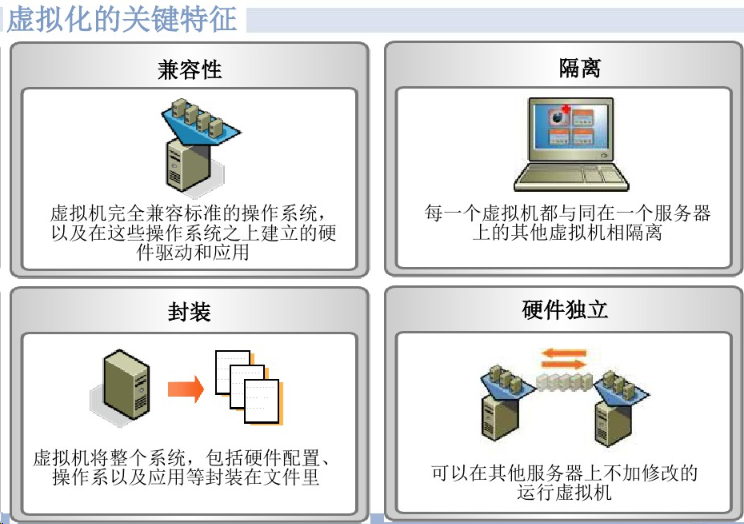 虚拟化的关键特征

兼容性

虚拟机完全兼容标准的操作系统，以及在这些操作系统之上建立的硬件驱动和应用

隔离

每一个虚拟机都与同在一个服务器上的其他虚拟机相隔离

封装

虚拟机将整个系统，包括硬件配置、操作系以及应用等封装在文件里

硬件独立

可以在其他服务器上不加修改的运行虚拟机