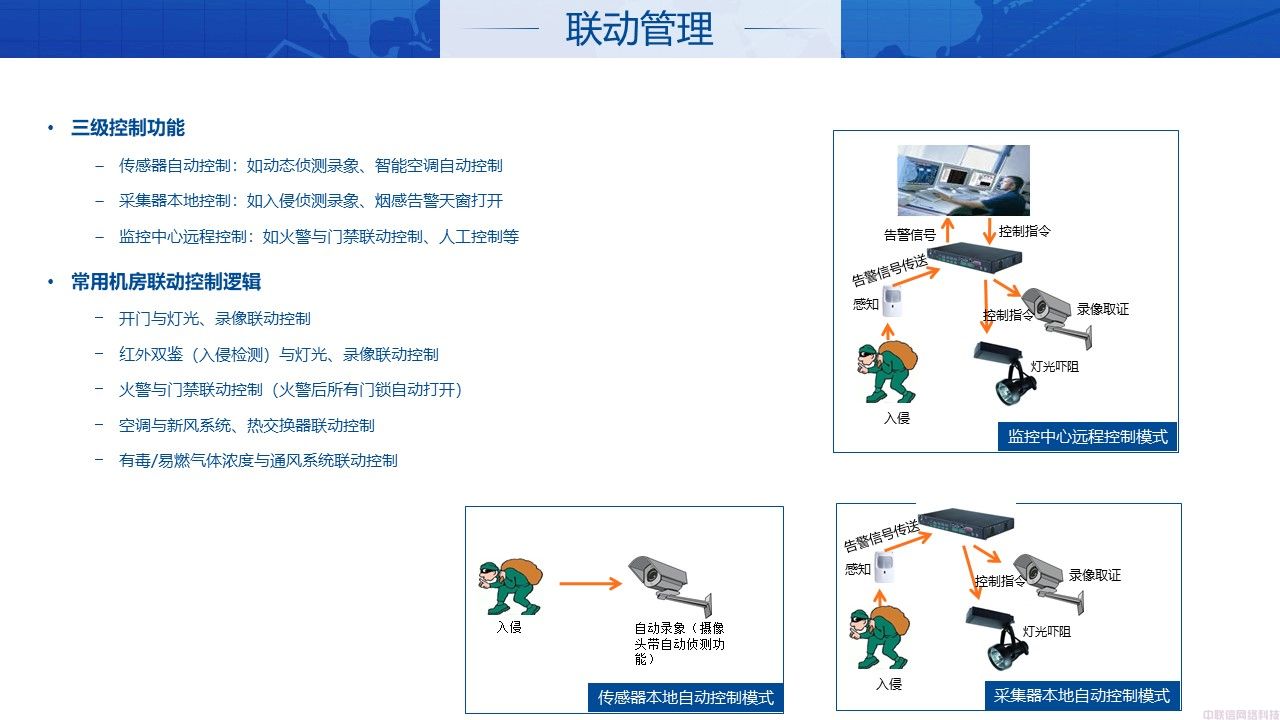 联动管理

• 三级控制功能

– 传感器自动控制：如动态侦测录象、智能空调自动控制

– 采集器本地控制：如入侵侦测录象、烟感告警天窗打开

– 监控中心远程控制：如火警与门禁联动控制、人工控制等

• 常用机房联动控制逻辑

– 开门与灯光、录像联动控制

– 红外双鉴（入侵检测）与灯光、录像联动控制

– 火警与门禁联动控制（火警后所有门锁自动打开）

– 空调与新风系统、热交换器联动控制

– 有毒/易燃气体浓度与通风系统联动控制

告警信号
控制指令
告警信号传送
感知
控制指令
录像取证
灯光吓阻
入侵
监控中心远程控制模式

入侵
自动录象（摄像头带自动侦测功能）
传感器本地自动控制模式

告警信号传送
感知
控制指令
录像取证
灯光吓阻
入侵
采集器本地自动控制模式

中联信网络科技